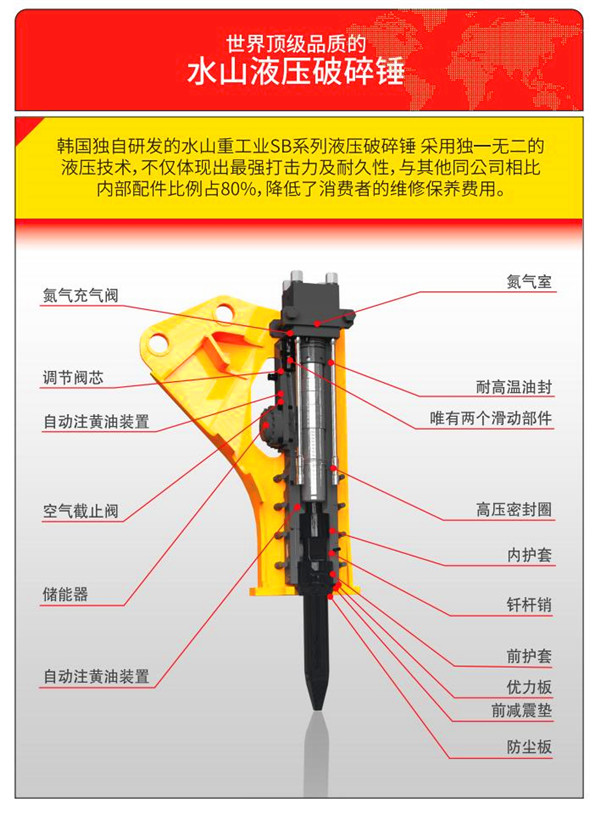 世界顶级品质的
水山液压破碎锤

韩国独自研发的水山重工业SB系列液压破碎锤 采用独一无二的液压技术，不仅体现出最强打击力及耐久性，与其他同公司相比内部配件比例占80%，降低了消费者的维修保养费用。

氮气充气阀
调节阀芯
自动注黄油装置
空气截止阀
储能器
自动注黄油装置

氮气室
耐高温油封
唯有两个滑动部件
高压密封圈
内护套
钎杆销
前护套
优力板
前减震垫
防尘板